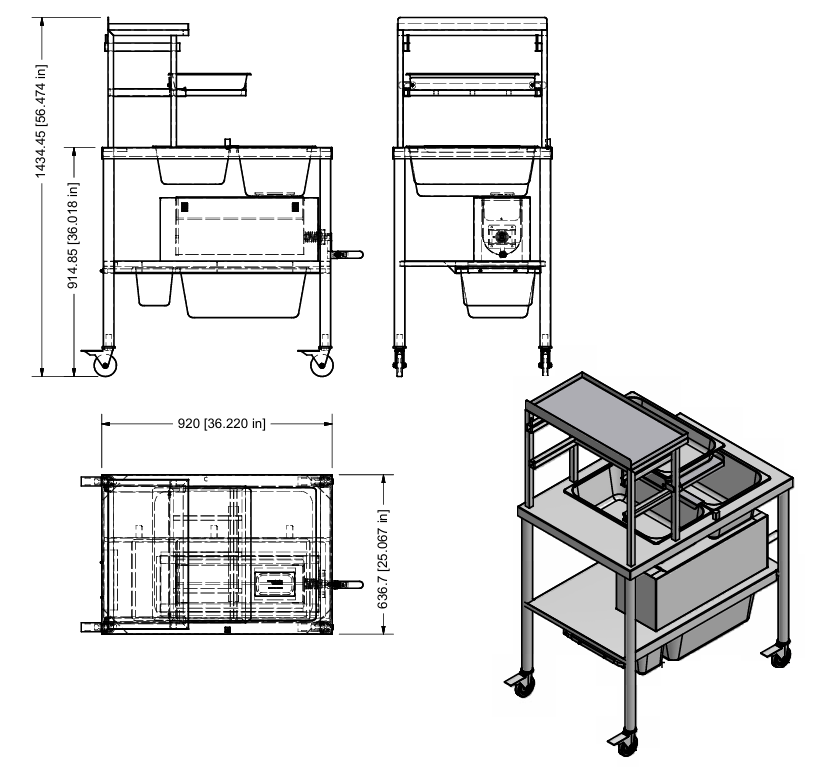 1434.45 [56.474 in]

914.85 [36.018 in]

920 [36.220 in]

636.7 [25.067 in]