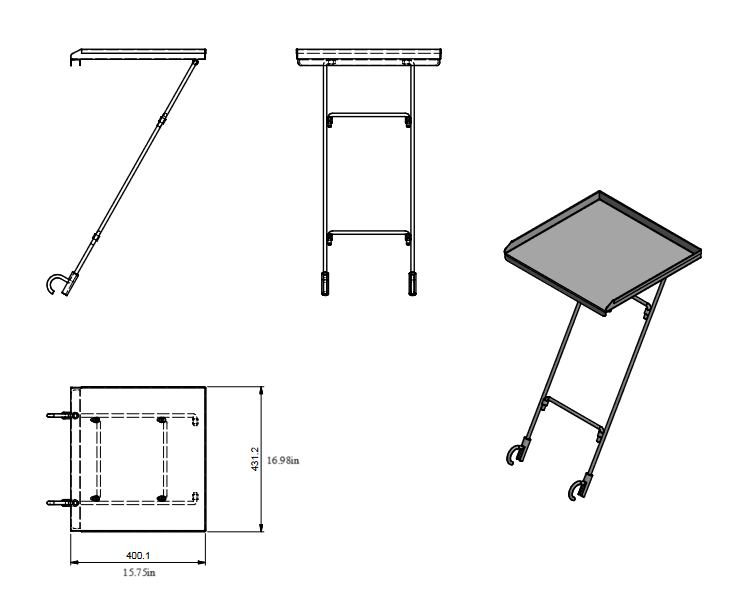 431.2
16.98in
400.1
15.75in