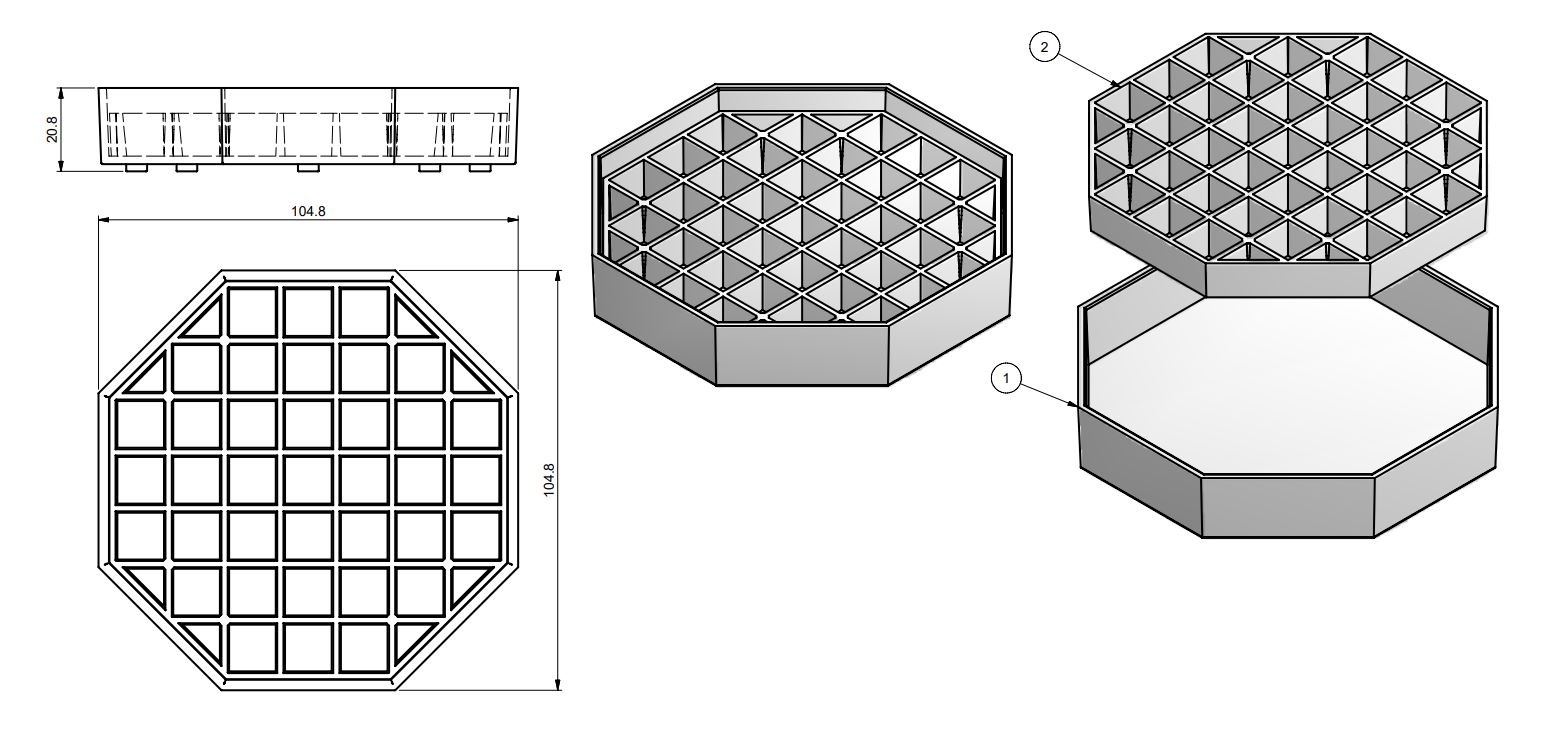 20.8

104.8

104.8

2

1