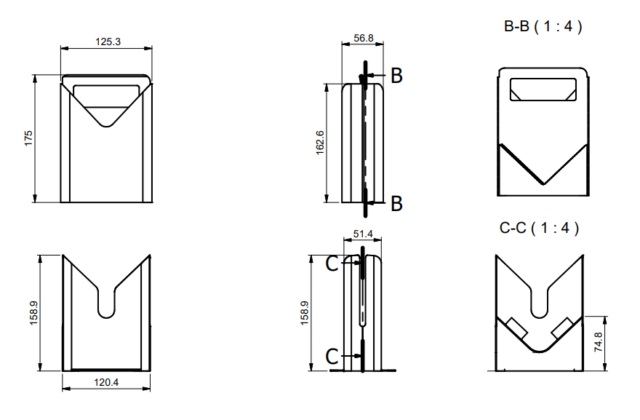 125.3

175

56.8

B

162.6

B

B-B ( 1 : 4 )

158.9

120.4

51.4

C

158.9

C

C-C ( 1 : 4 )

74.8