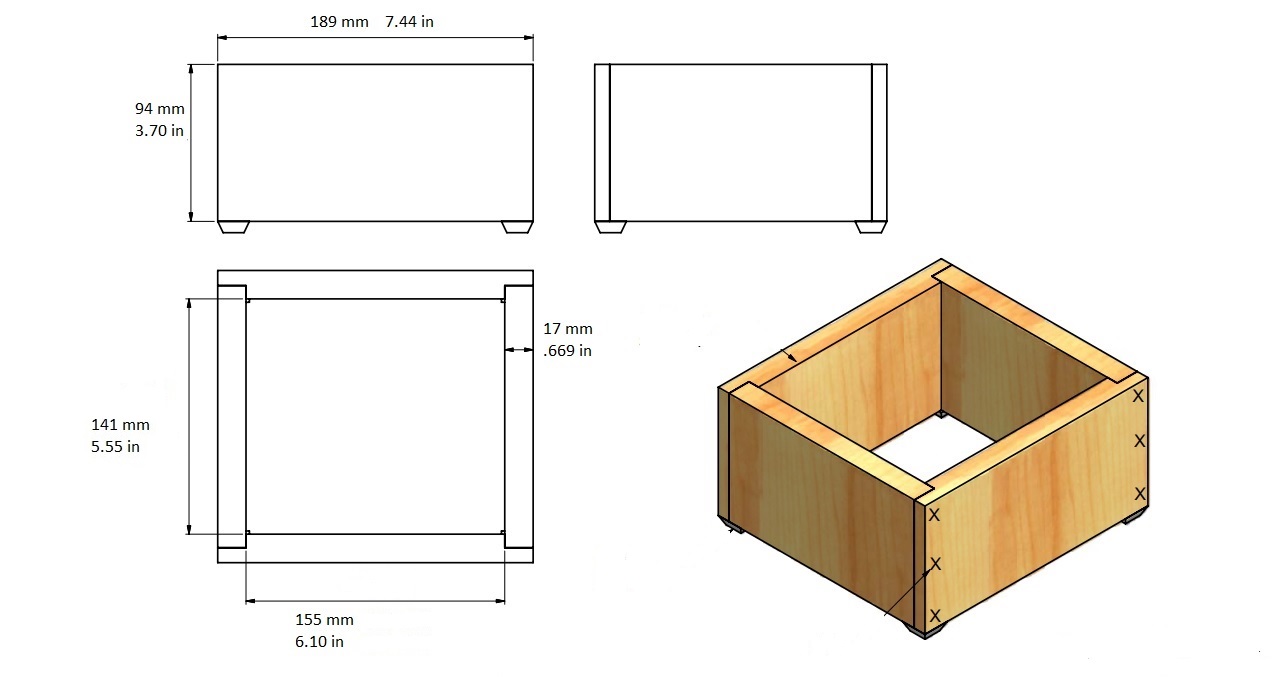 189 mm 7.44 in

94 mm
3.70 in

17 mm
.669 in

141 mm
5.55 in

155 mm
6.10 in

X
X
X
X
X
X